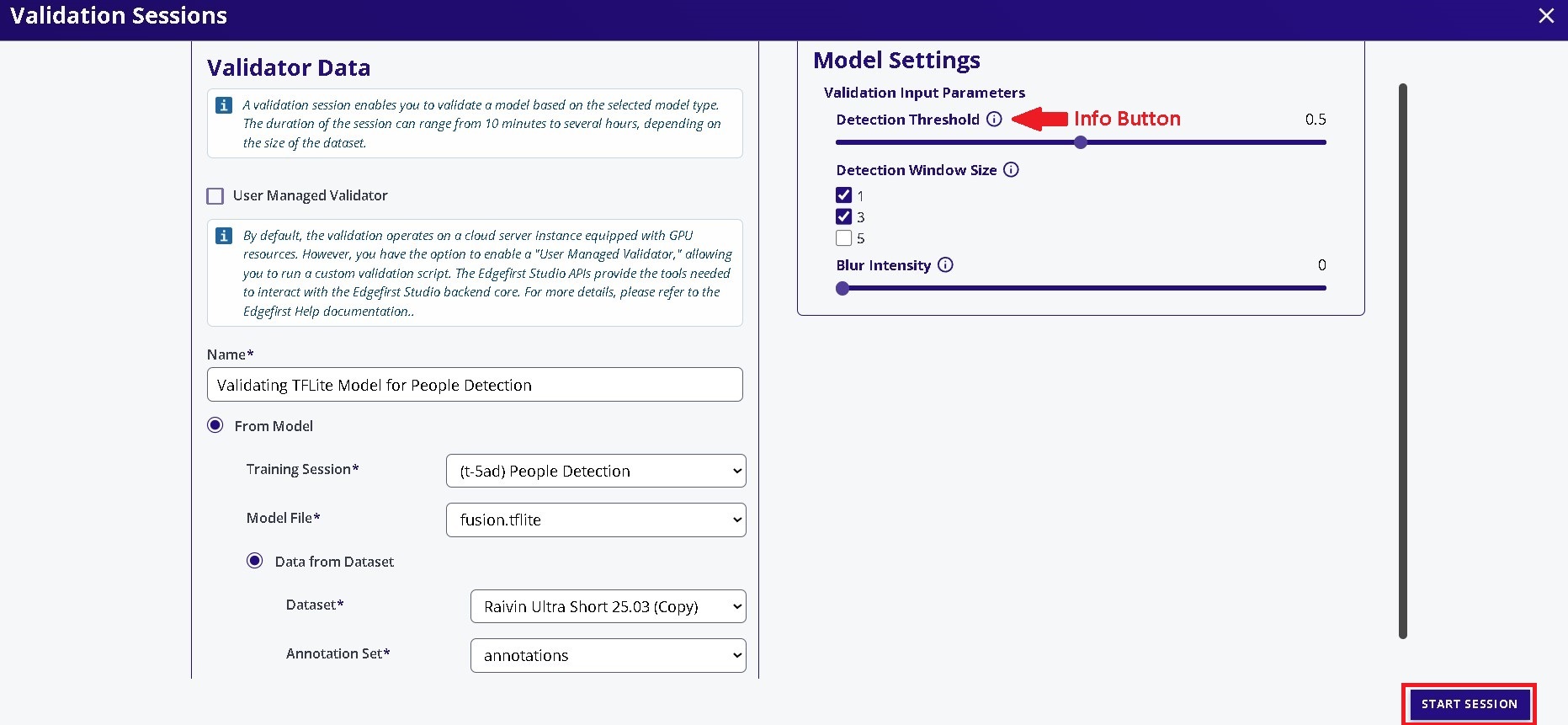 Validation Sessions

Validator Data

A validation session enables you to validate a model based on the selected model type. The duration of the session can range from 10 minutes to several hours, depending on the size of the dataset.

User Managed Validator

By default, the validation operates on a cloud server instance equipped with GPU resources. However, you have the option to enable a "User Managed Validator," allowing you to run a custom validation script. The Edgefirst Studio APIs provide the tools needed to interact with the Edgefirst Studio backend core. For more details, please refer to the Edgefirst Help documentation..

Name*

Validating TFLite Model for People Detection

From Model

Training Session*

(t-5ad) People Detection

Model File*

fusion.tflite

Data from Dataset

Dataset*

Raivin Ultra Short 25.03 (Copy)

Annotation Set*

annotations

Model Settings

Validation Input Parameters

Detection Threshold

Info Button

0.5

Detection Window Size

1

3

5

Blur Intensity

0

START SESSION