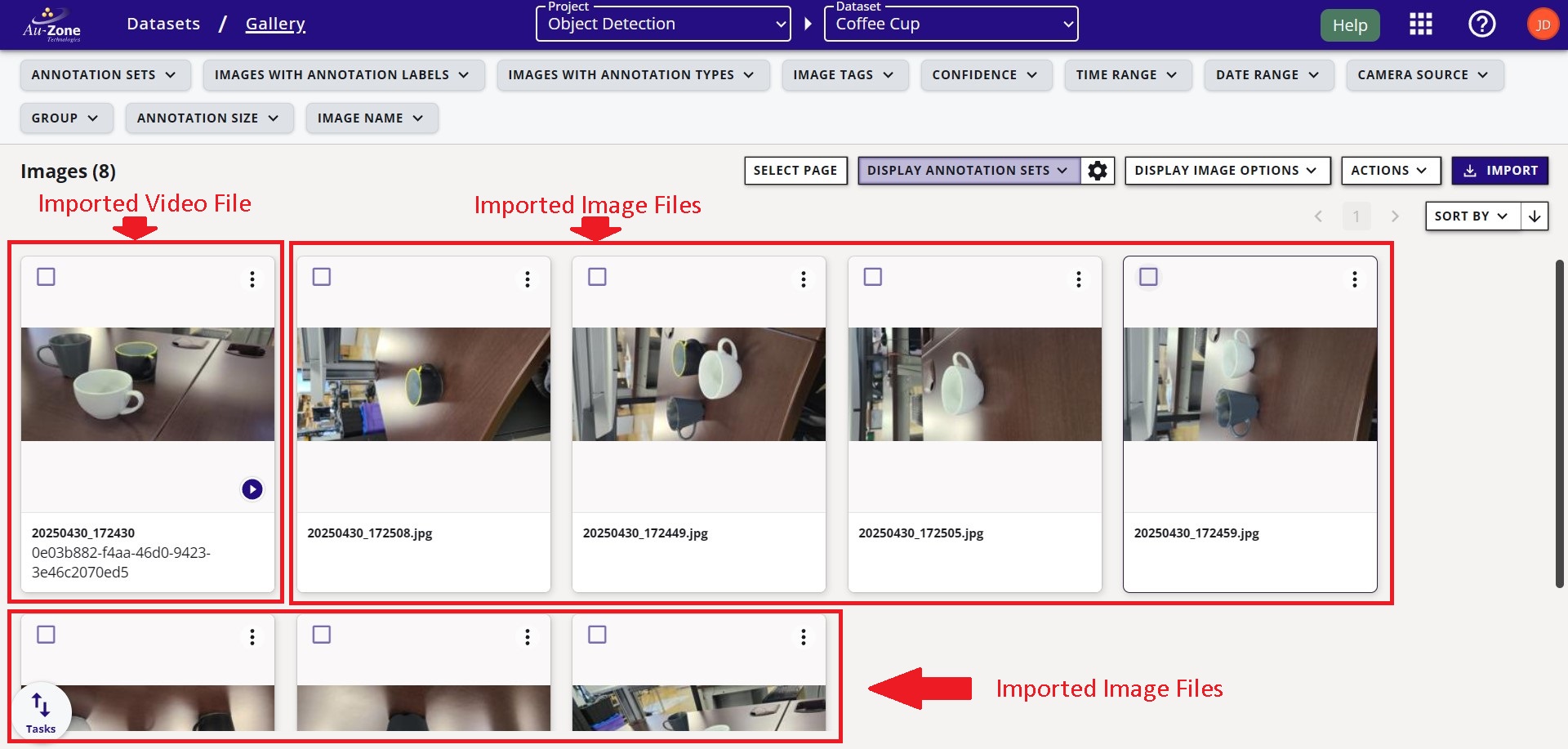 Au-Zone Technologies

Datasets / Gallery

Project
Object Detection

Dataset
Coffee Cup

Help

JD

ANNOTATION SETS

IMAGES WITH ANNOTATION LABELS

IMAGES WITH ANNOTATION TYPES

IMAGE TAGS

CONFIDENCE

TIME RANGE

DATE RANGE

CAMERA SOURCE

GROUP

ANNOTATION SIZE

IMAGE NAME

Images (8)

SELECT PAGE

DISPLAY ANNOTATION SETS

DISPLAY IMAGE OPTIONS

ACTIONS

IMPORT

Imported Video File

Imported Image Files

1

SORT BY

20250430_172430
0e03b882-f4aa-46d0-9423-3e46c2070ed5

20250430_172508.jpg

20250430_172449.jpg

20250430_172505.jpg

20250430_172459.jpg

Tasks

Imported Image Files